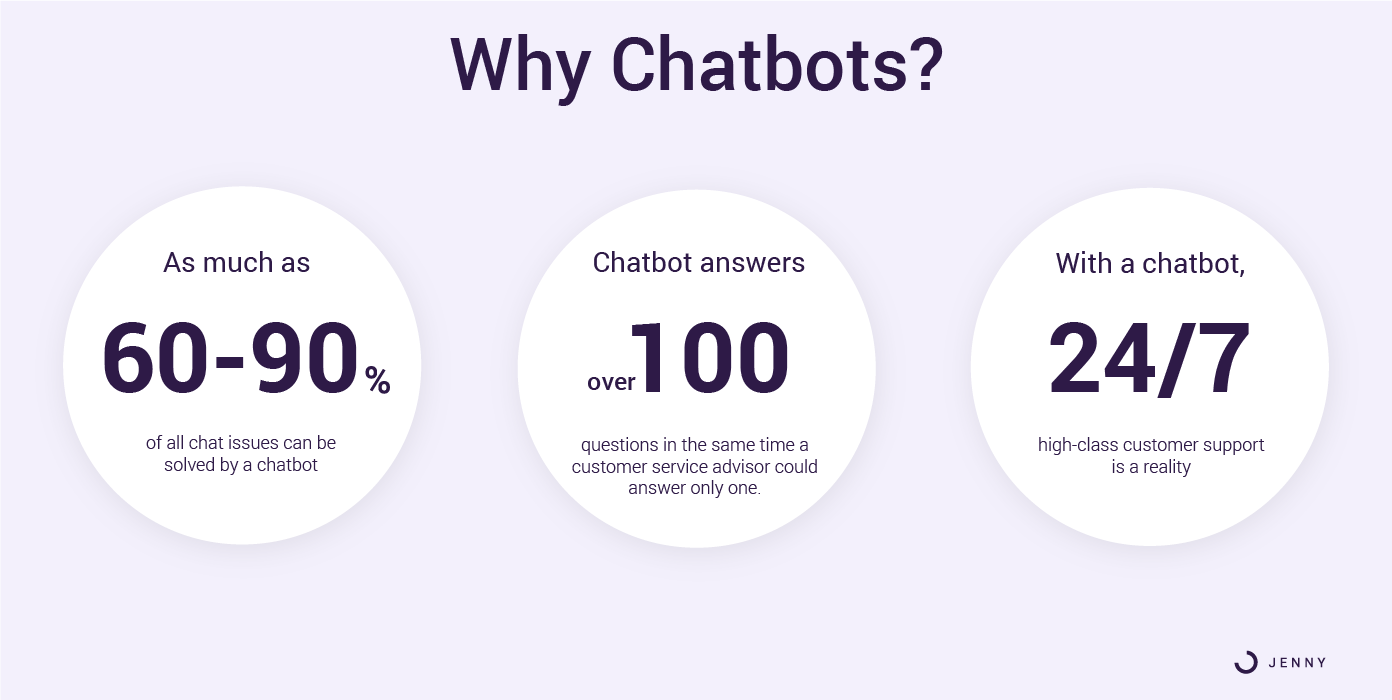 Why Chatbots?

As much as

60-90%

of all chat issues can be solved by a chatbot

Chatbot answers

over 100

questions in the same time a customer service advisor could answer only one.

With a chatbot,

24/7

high-class customer support is a reality

JENNY